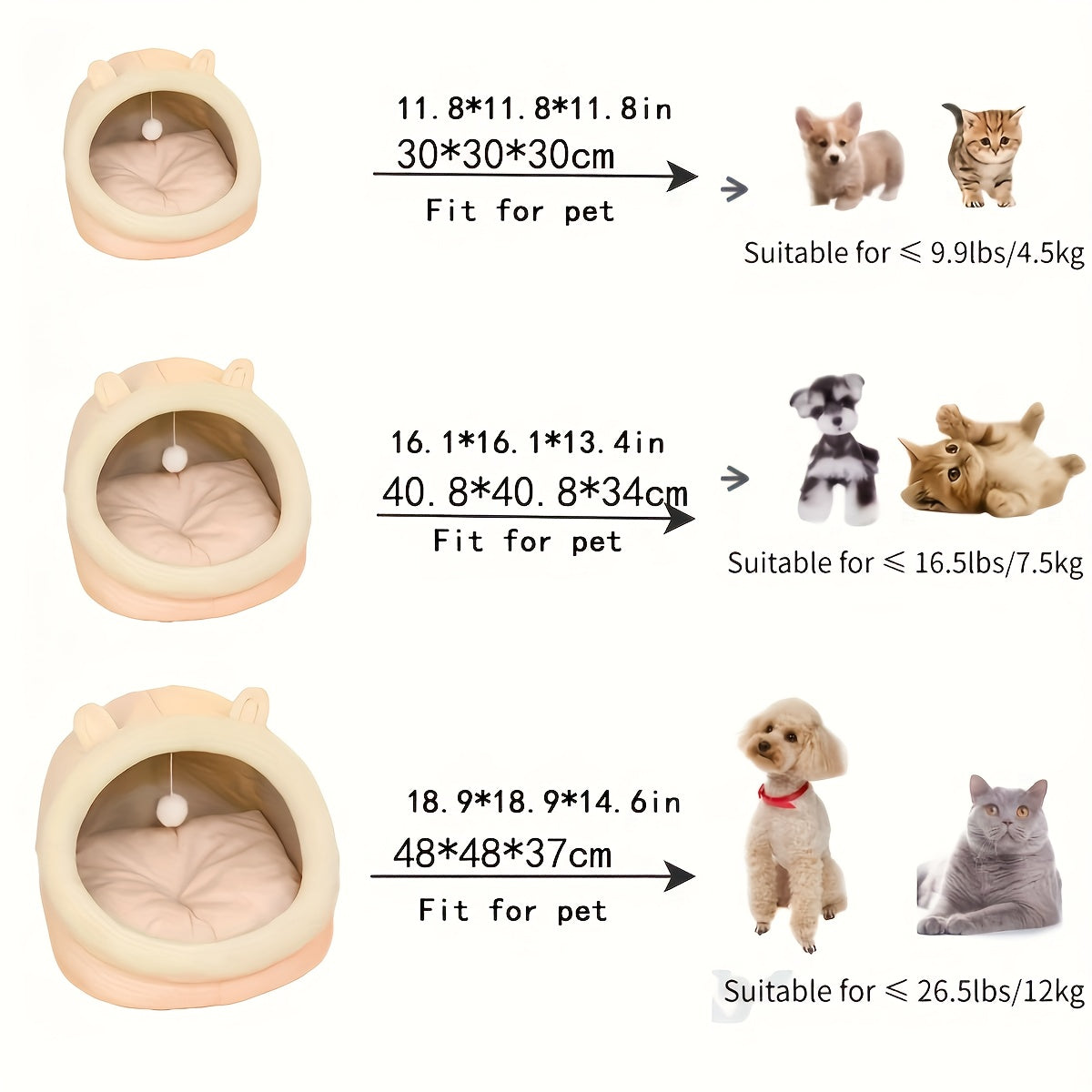 11.8*11.8*11.8in
30*30*30cm
Fit for pet

Suitable for ≤ 9.9lbs/4.5kg

16.1*16.1*13.4in
40.8*40.8*34cm
Fit for pet

Suitable for ≤ 16.5lbs/7.5kg

18.9*18.9*14.6in
48*48*37cm
Fit for pet

Suitable for ≤ 26.5lbs/12kg