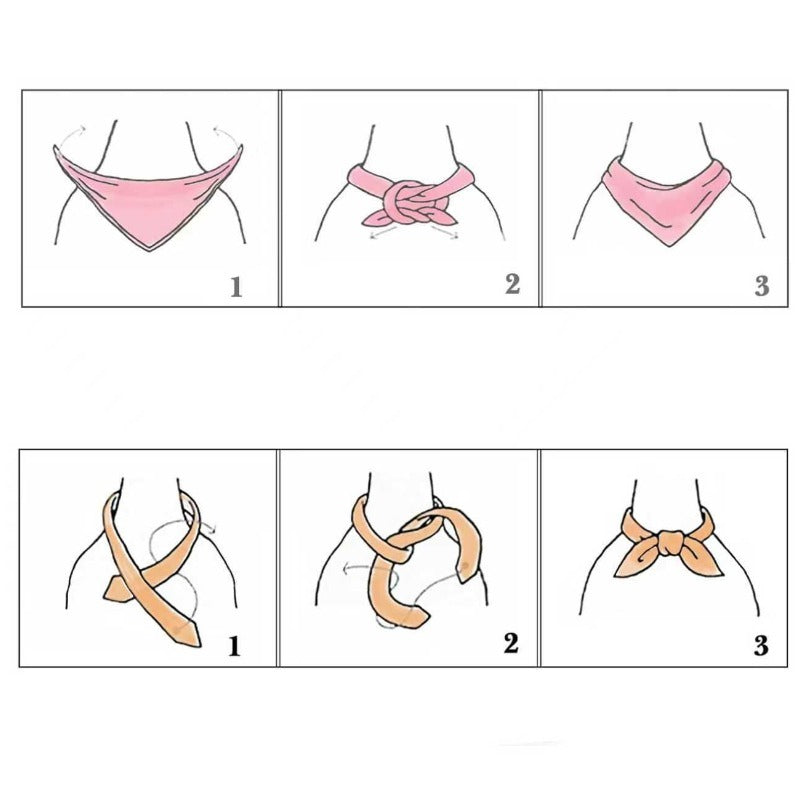 1

2

3

1

2

3